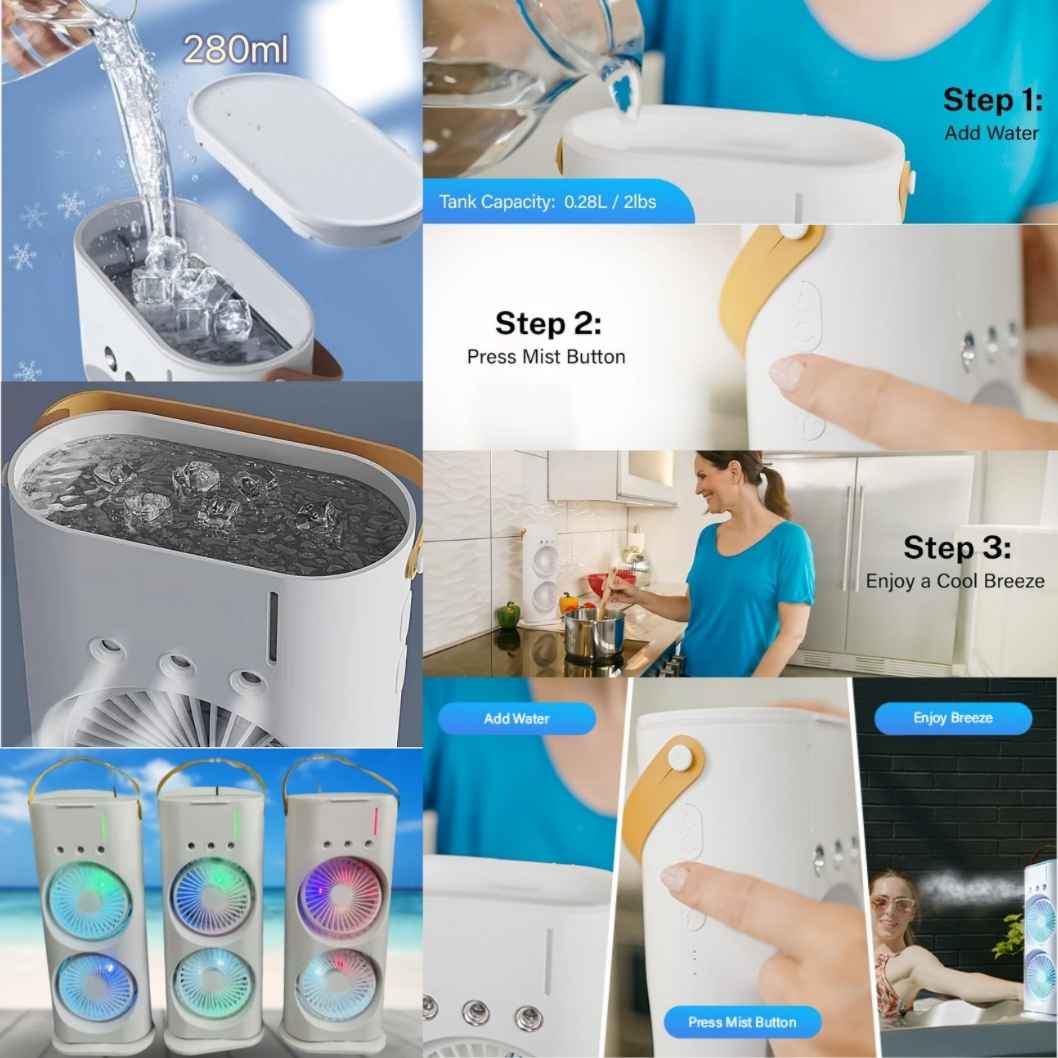 280ml

Step 1:
Add Water

Tank Capacity: 0.28L / 2lbs

Step 2:
Press Mist Button

Step 3:
Enjoy a Cool Breeze

Add Water

Enjoy Breeze

Press Mist Button